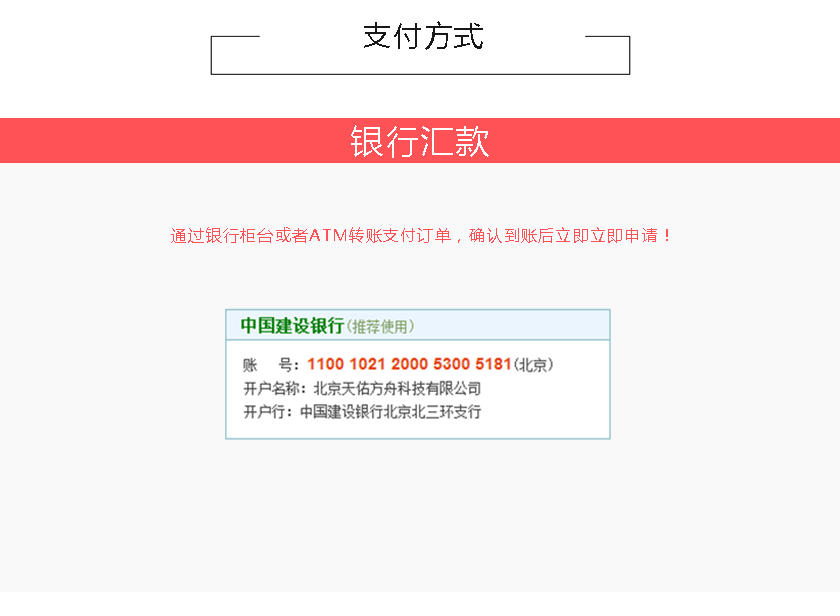 支付方式

银行汇款

通过银行柜台或者ATM转账支付订单，确认到账后立即立即申请！

中国建设银行（推荐使用）

账　号：1100 1021 2000 5300 5181（北京）
开户名称：北京天佑方舟科技有限公司
开户行：中国建设银行北京北三环支行